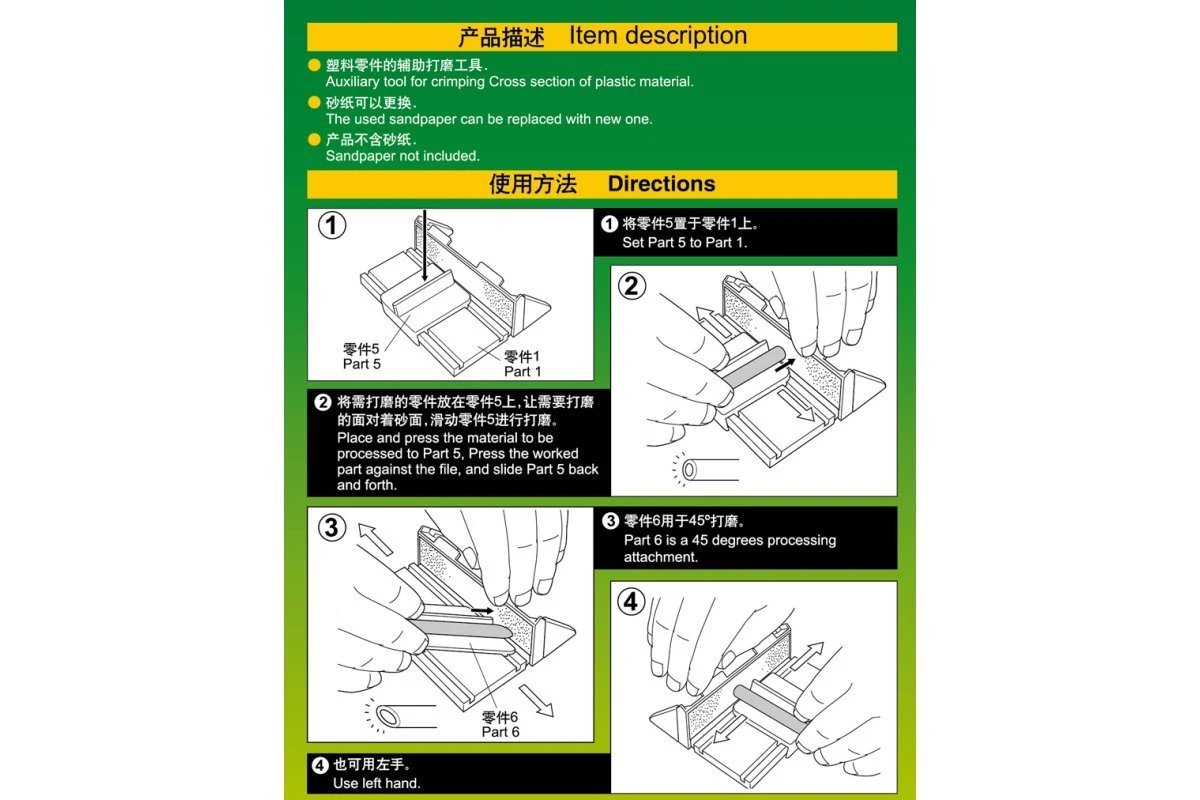 产品描述 Item description

塑料零件的辅助打磨工具.
Auxiliary tool for crimping Cross section of plastic material.

砂纸可以更换.
The used sandpaper can be replaced with new one.

产品不含砂纸.
Sandpaper not included.

使用方法 Directions

1

零件5
Part 5

零件1
Part 1

1 将零件5置于零件1上。
Set Part 5 to Part 1.

2

2 将需打磨的零件放在零件5上，让需要打磨的面对着砂面，滑动零件5进行打磨。
Place and press the material to be processed to Part 5, Press the worked part against the file, and slide Part 5 back and forth.

3

零件6
Part 6

3 零件6用于45°打磨。
Part 6 is a 45 degrees processing attachment.

4

4 也可用左手。
Use left hand.